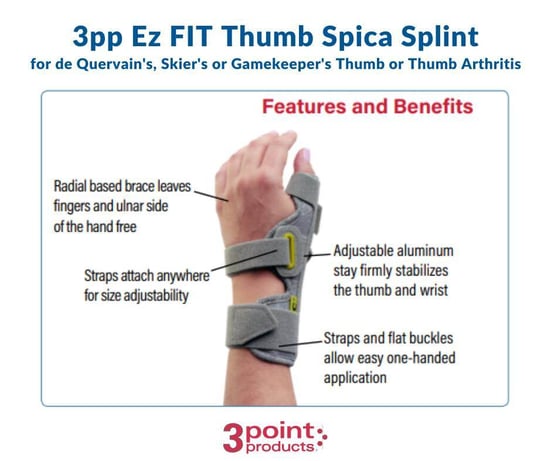 3pp Ez FIT Thumb Spica Splint
for de Quervain's, Skier's or Gamekeeper's Thumb or Thumb Arthritis

Features and Benefits

Radial based brace leaves fingers and ulnar side of the hand free

Straps attach anywhere for size adjustability

Adjustable aluminum stay firmly stabilizes the thumb and wrist

Straps and flat buckles allow easy one-handed application

3point products