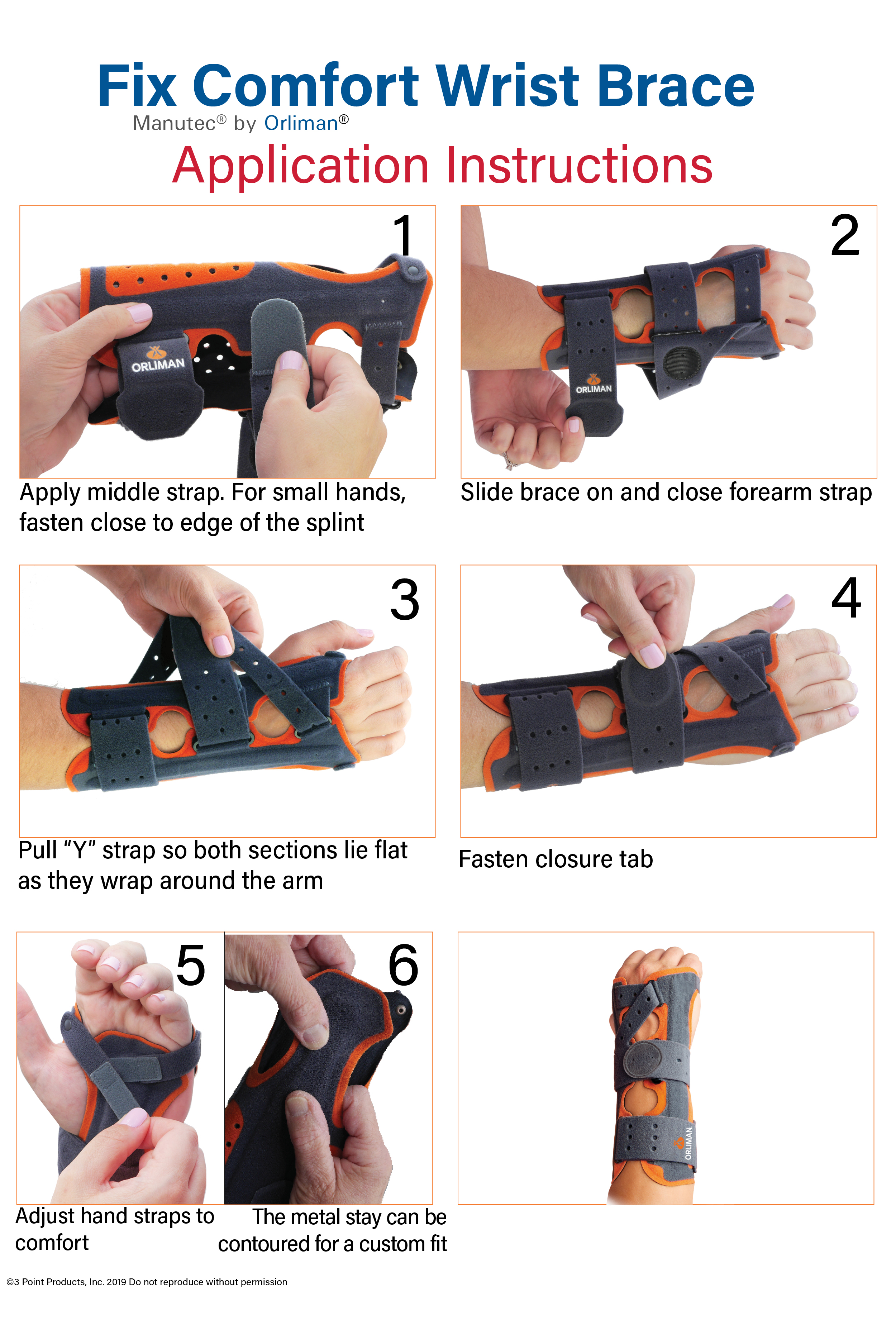 Fix Comfort Wrist Brace
Manutec® by Orliman®
Application Instructions

1
ORLIMAN
Apply middle strap. For small hands, fasten close to edge of the splint

2
ORLIMAN
Slide brace on and close forearm strap

3
Pull “Y” strap so both sections lie flat as they wrap around the arm

4
Fasten closure tab

5
Adjust hand straps to comfort

6
The metal stay can be contoured for a custom fit

ORLIMAN

©3 Point Products, Inc. 2019 Do not reproduce without permission